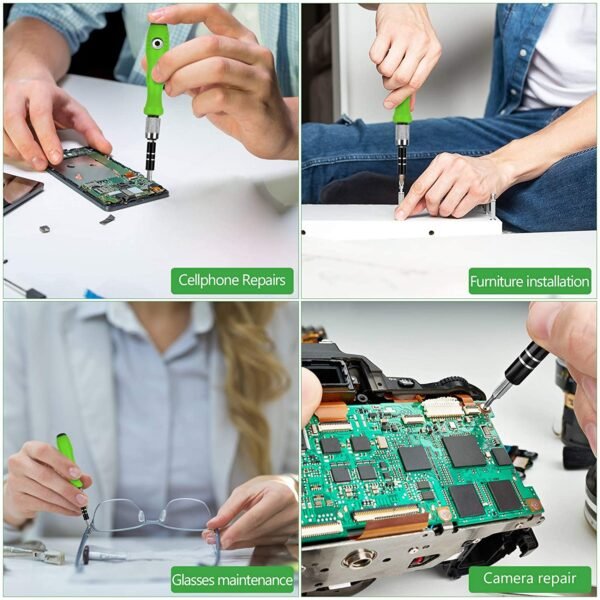 Cellphone Repairs

Furniture installation

Glasses maintenance

Camera repair