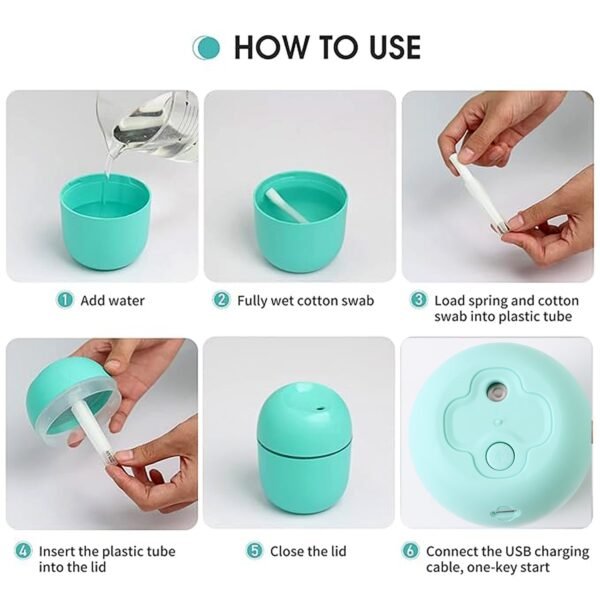 HOW TO USE

1 Add water

2 Fully wet cotton swab

3 Load spring and cotton swab into plastic tube

4 Insert the plastic tube into the lid

5 Close the lid

6 Connect the USB charging cable, one-key start