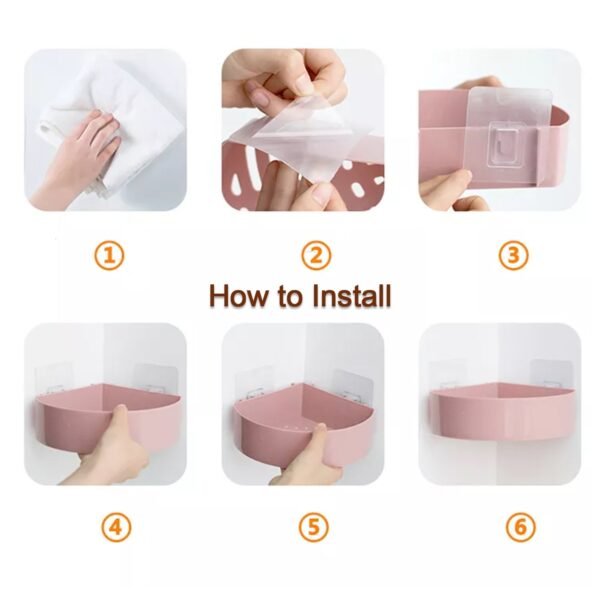 ①
②
③
How to Install
④
⑤
⑥