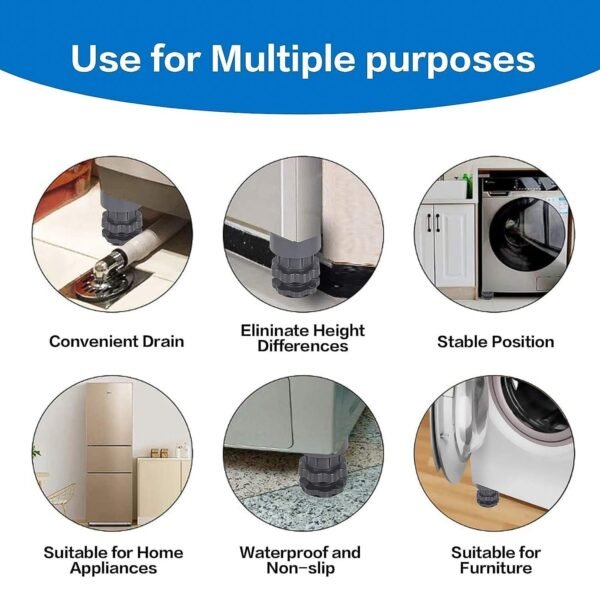 Use for Multiple purposes

Convenient Drain

Elininate Height Differences

Stable Position

Suitable for Home Appliances

Waterproof and Non-slip

Suitable for Furniture