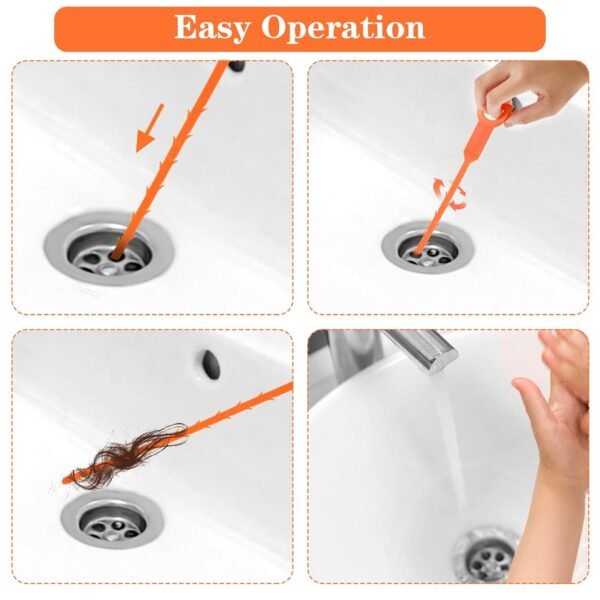 Easy Operation