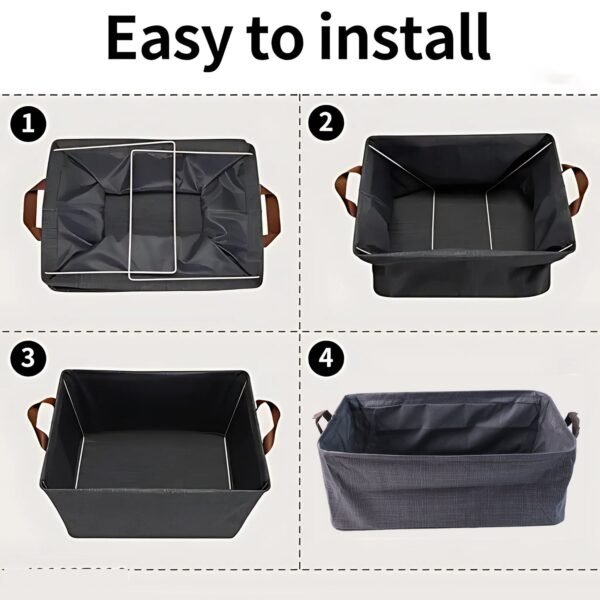 Easy to install

1

2

3

4