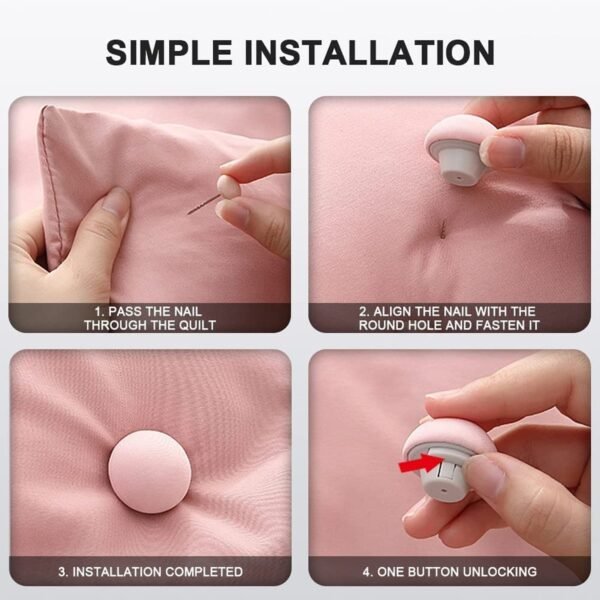 SIMPLE INSTALLATION

1. PASS THE NAIL THROUGH THE QUILT

2. ALIGN THE NAIL WITH THE ROUND HOLE AND FASTEN IT

3. INSTALLATION COMPLETED

4. ONE BUTTON UNLOCKING