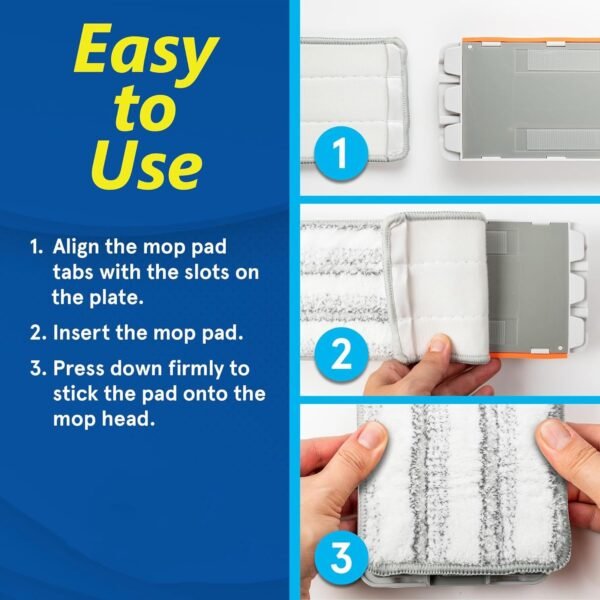 Easy to Use

1. Align the mop pad tabs with the slots on the plate.

2. Insert the mop pad.

3. Press down firmly to stick the pad onto the mop head.

1

2

3