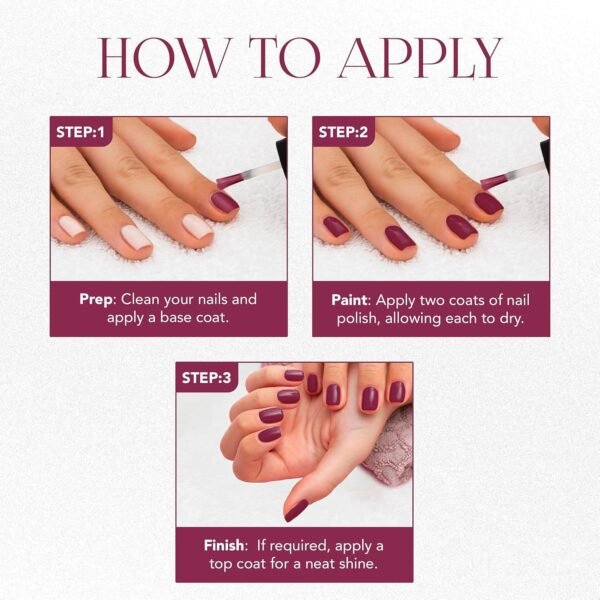 HOW TO APPLY

STEP:1

Prep: Clean your nails and apply a base coat.

STEP:2

Paint: Apply two coats of nail polish, allowing each to dry.

STEP:3

Finish: If required, apply a top coat for a neat shine.