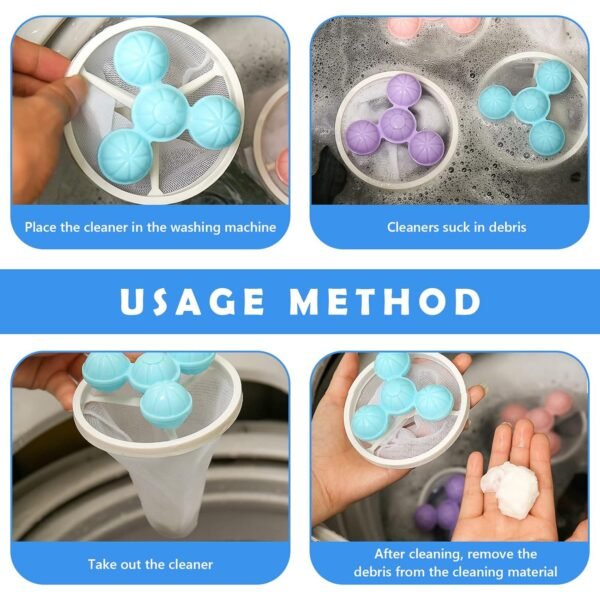 Place the cleaner in the washing machine

Cleaners suck in debris

USAGE METHOD

Take out the cleaner

After cleaning, remove the debris from the cleaning material