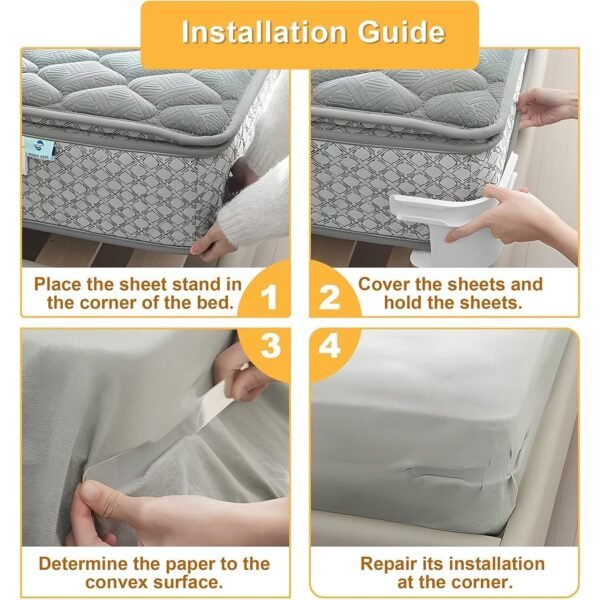 Installation Guide

Place the sheet stand in the corner of the bed.

1

2

Cover the sheets and hold the sheets.

3

4

Determine the paper to the convex surface.

Repair its installation at the corner.