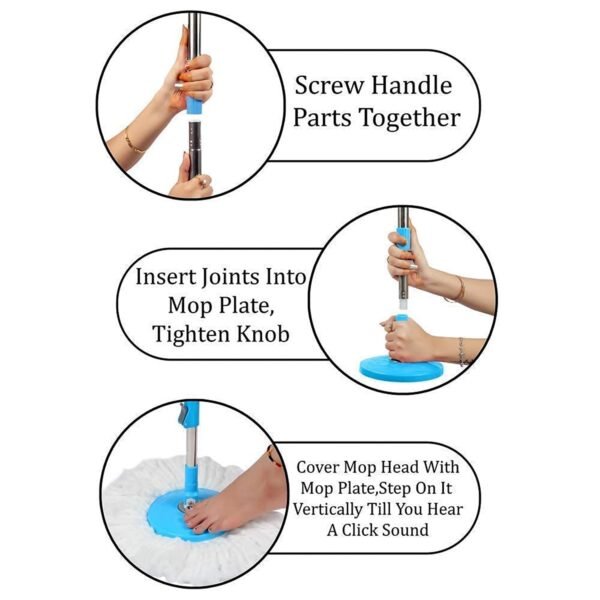 Screw Handle Parts Together

Insert Joints Into Mop Plate, Tighten Knob

Cover Mop Head With Mop Plate,Step On It Vertically Till You Hear A Click Sound