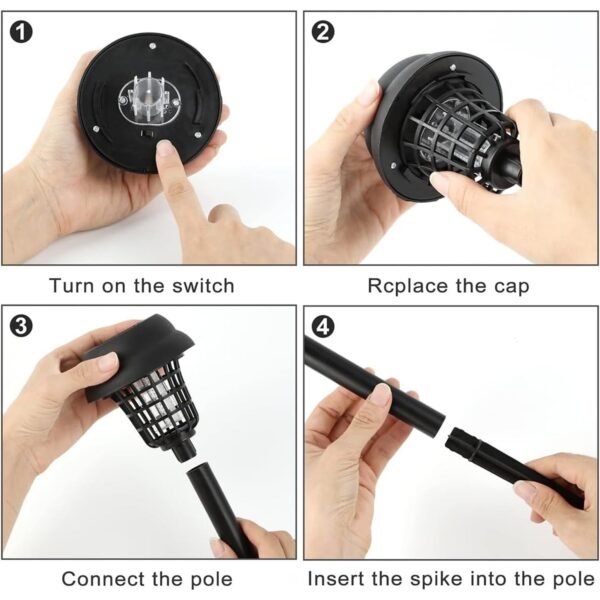 1

Turn on the switch

2

Rcplace the cap

3

Connect the pole

4

Insert the spike into the pole