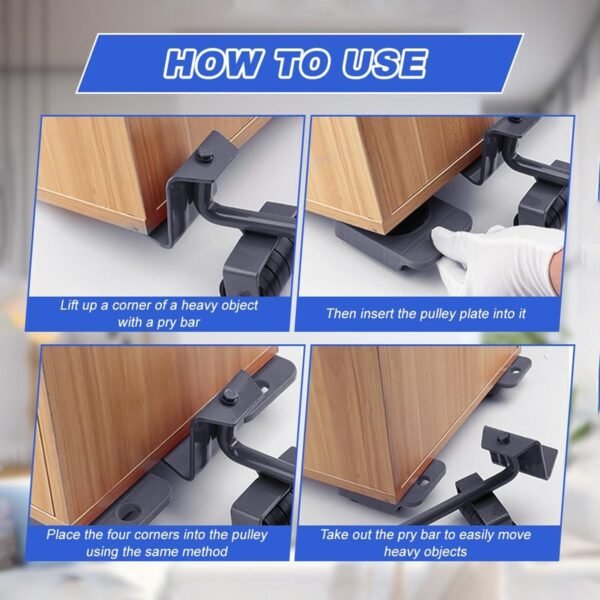 HOW TO USE

Lift up a corner of a heavy object with a pry bar

Then insert the pulley plate into it

Place the four corners into the pulley using the same method

Take out the pry bar to easily move heavy objects