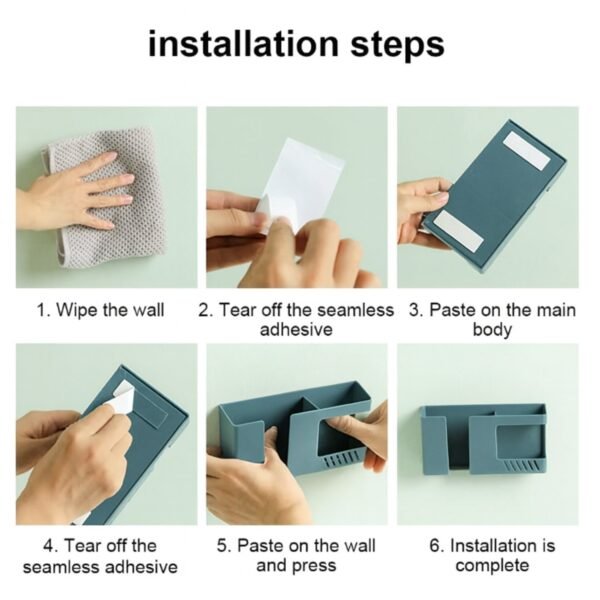 installation steps

1. Wipe the wall

2. Tear off the seamless adhesive

3. Paste on the main body

4. Tear off the seamless adhesive

5. Paste on the wall and press

6. Installation is complete