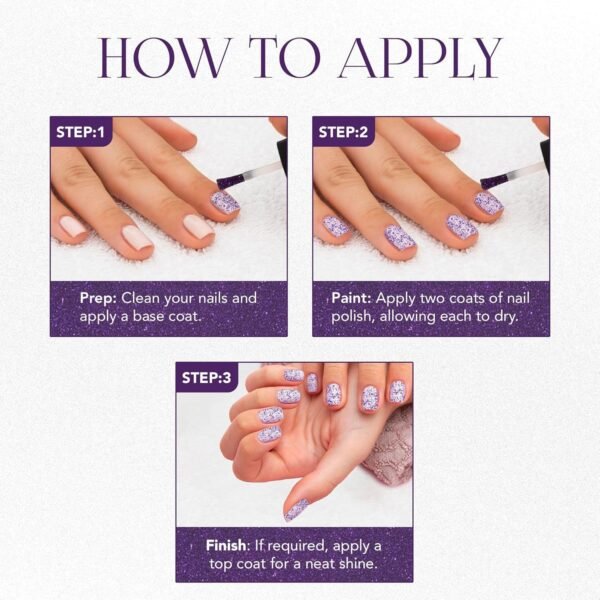 HOW TO APPLY

STEP:1

Prep: Clean your nails and apply a base coat.

STEP:2

Paint: Apply two coats of nail polish, allowing each to dry.

STEP:3

Finish: If required, apply a top coat for a neat shine.