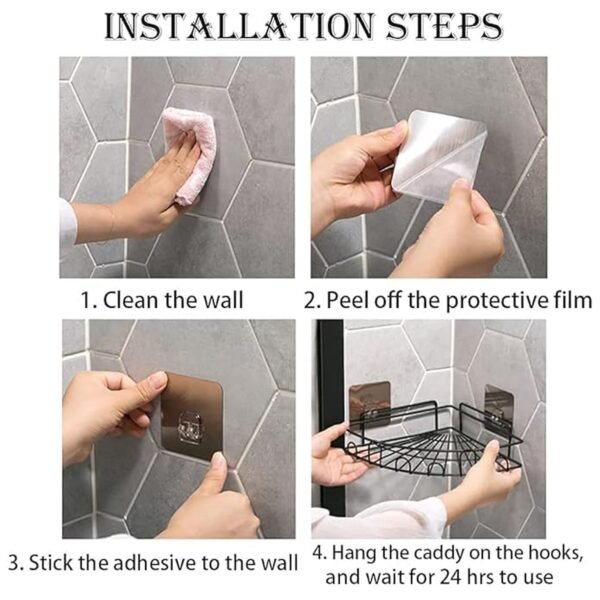 INSTALLATION STEPS

1. Clean the wall

2. Peel off the protective film

3. Stick the adhesive to the wall

4. Hang the caddy on the hooks, and wait for 24 hrs to use