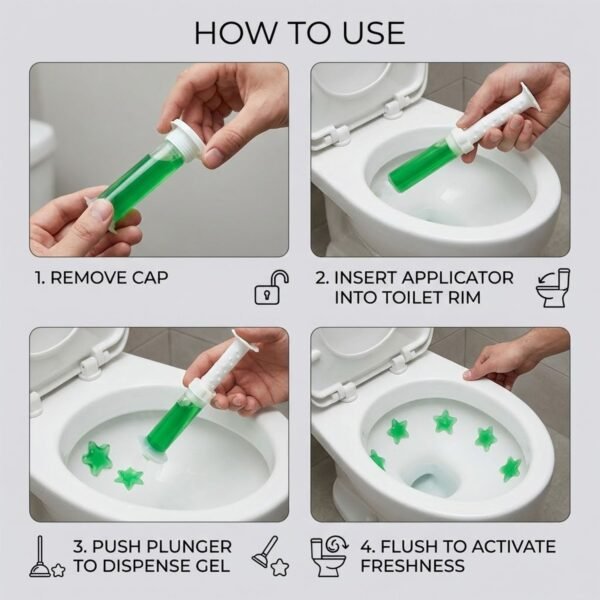 HOW TO USE

1. REMOVE CAP

2. INSERT APPLICATOR INTO TOILET RIM

3. PUSH PLUNGER TO DISPENSE GEL

4. FLUSH TO ACTIVATE FRESHNESS