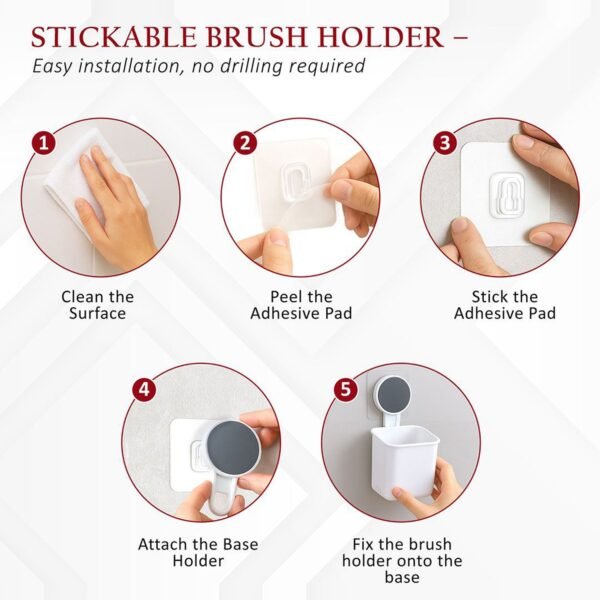 STICKABLE BRUSH HOLDER –
Easy installation, no drilling required

1
Clean the Surface

2
Peel the Adhesive Pad

3
Stick the Adhesive Pad

4
Attach the Base Holder

5
Fix the brush holder onto the base