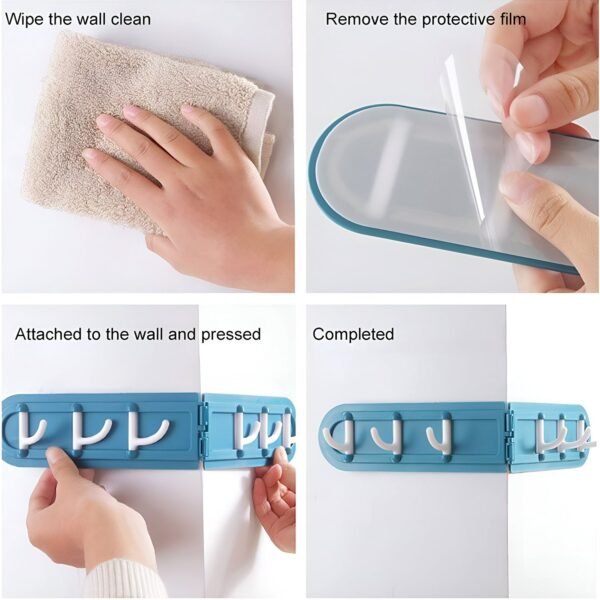 Wipe the wall clean

Remove the protective film

Attached to the wall and pressed

Completed