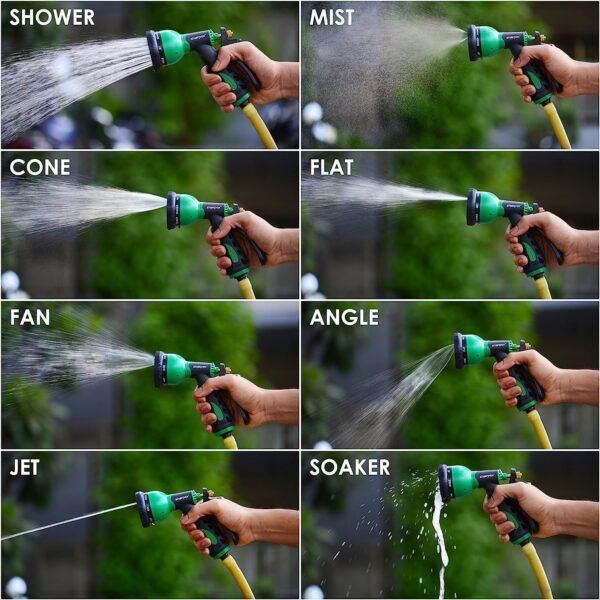 SHOWER

MIST

CONE

FLAT

FAN

ANGLE

JET

SOAKER