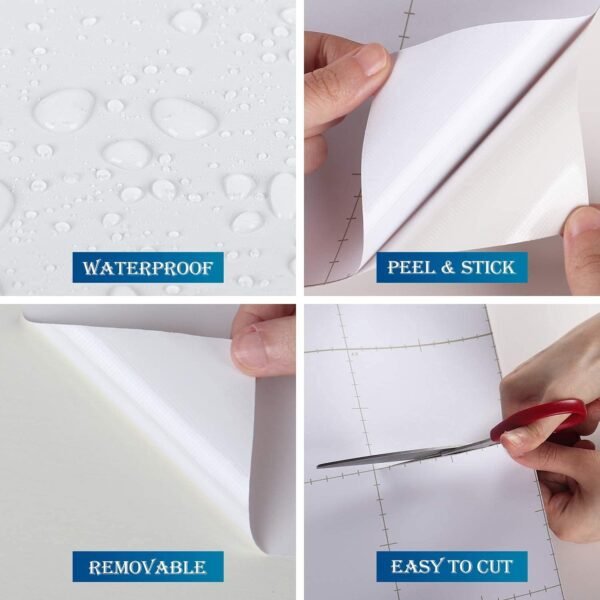 WATERPROOF

PEEL & STICK

REMOVABLE

EASY TO CUT