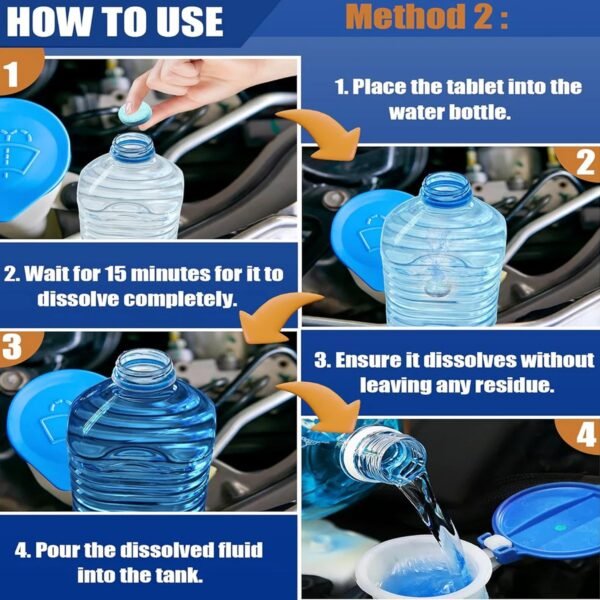 HOW TO USE

Method 2 :

1

1. Place the tablet into the water bottle.

2

2. Wait for 15 minutes for it to dissolve completely.

3

3. Ensure it dissolves without leaving any residue.

4

4. Pour the dissolved fluid into the tank.