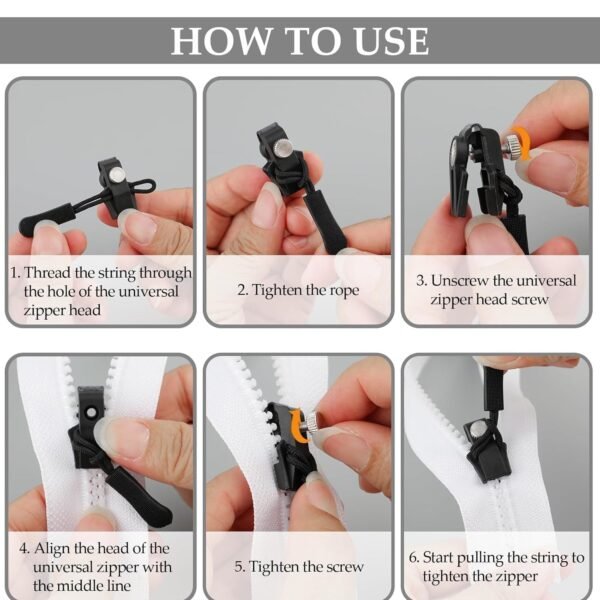 HOW TO USE

1. Thread the string through the hole of the universal zipper head

2. Tighten the rope

3. Unscrew the universal zipper head screw

4. Align the head of the universal zipper with the middle line

5. Tighten the screw

6. Start pulling the string to tighten the zipper