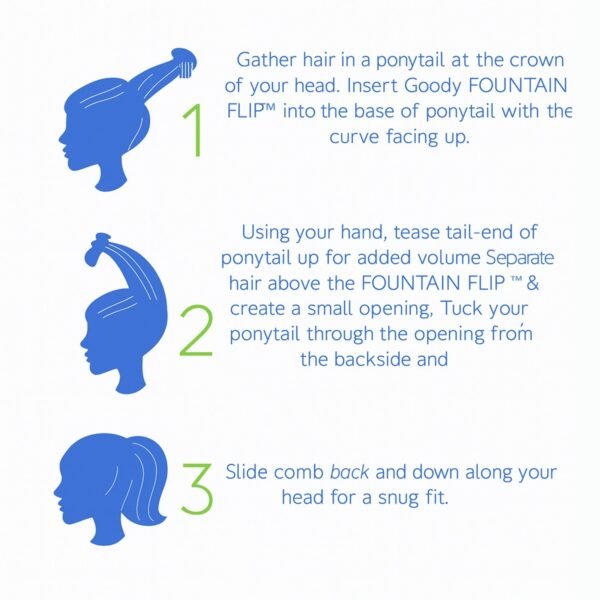 1

Gather hair in a ponytail at the crown of your head. Insert Goody FOUNTAIN FLIP™ into the base of ponytail with the curve facing up.

2

Using your hand, tease tail-end of ponytail up for added volume Separate hair above the FOUNTAIN FLIP ™ & create a small opening, Tuck your ponytail through the opening from the backside and

3

Slide comb back and down along your head for a snug fit.