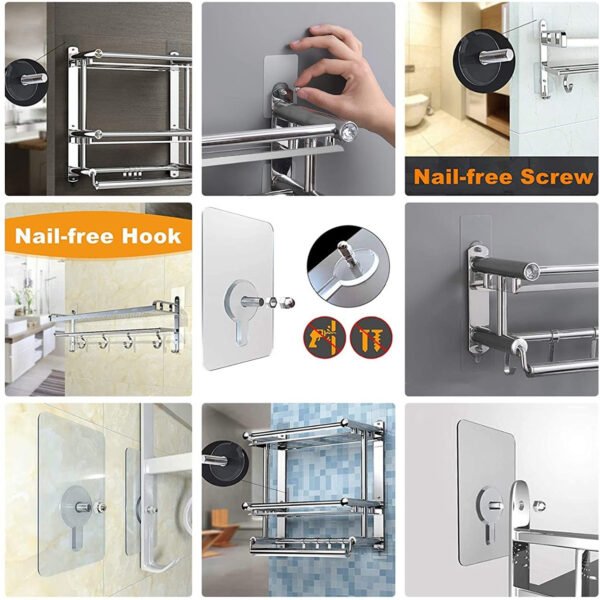 Nail-free Screw

Nail-free Hook