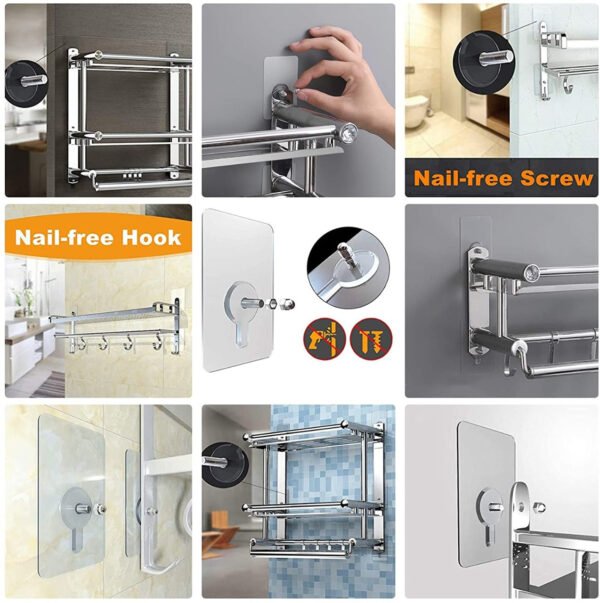 Nail-free Screw

Nail-free Hook