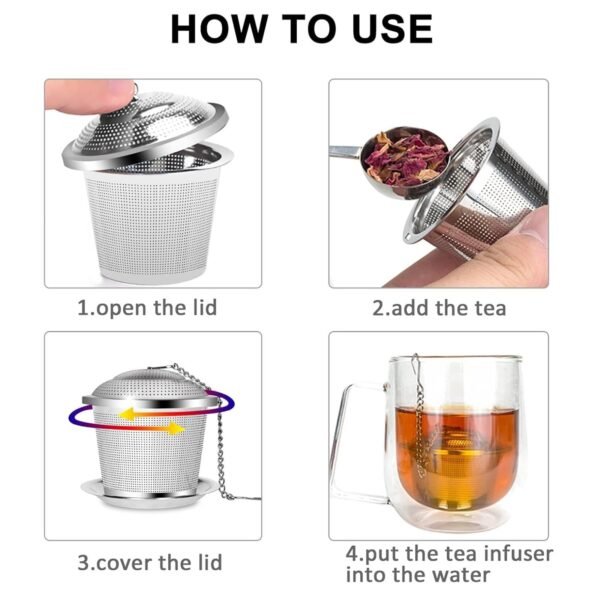 HOW TO USE

1.open the lid

2.add the tea

3.cover the lid

4.put the tea infuser into the water