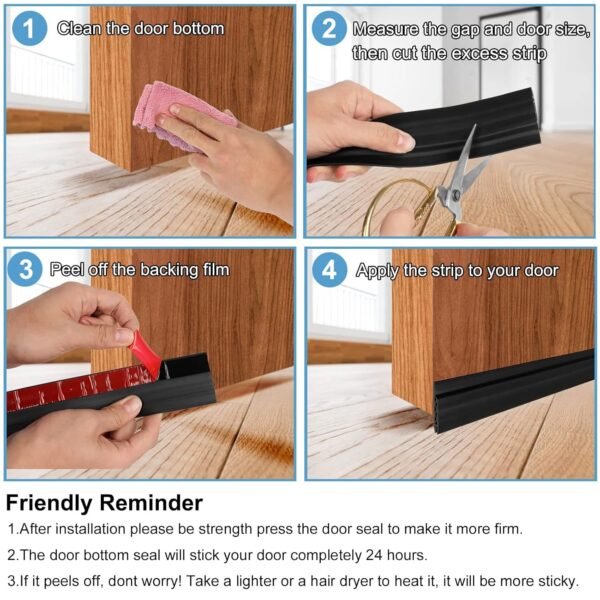 1 Clean the door bottom

2 Measure the gap and door size, then cut the excess strip

3 Peel off the backing film

4 Apply the strip to your door

Friendly Reminder

1.After installation please be strength press the door seal to make it more firm.

2.The door bottom seal will stick your door completely 24 hours.

3.If it peels off, dont worry! Take a lighter or a hair dryer to heat it, it will be more sticky.