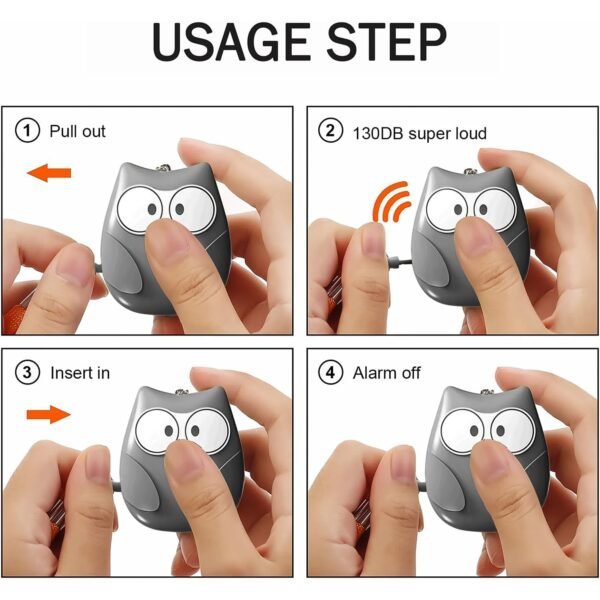 USAGE STEP

① Pull out

② 130DB super loud

③ Insert in

④ Alarm off